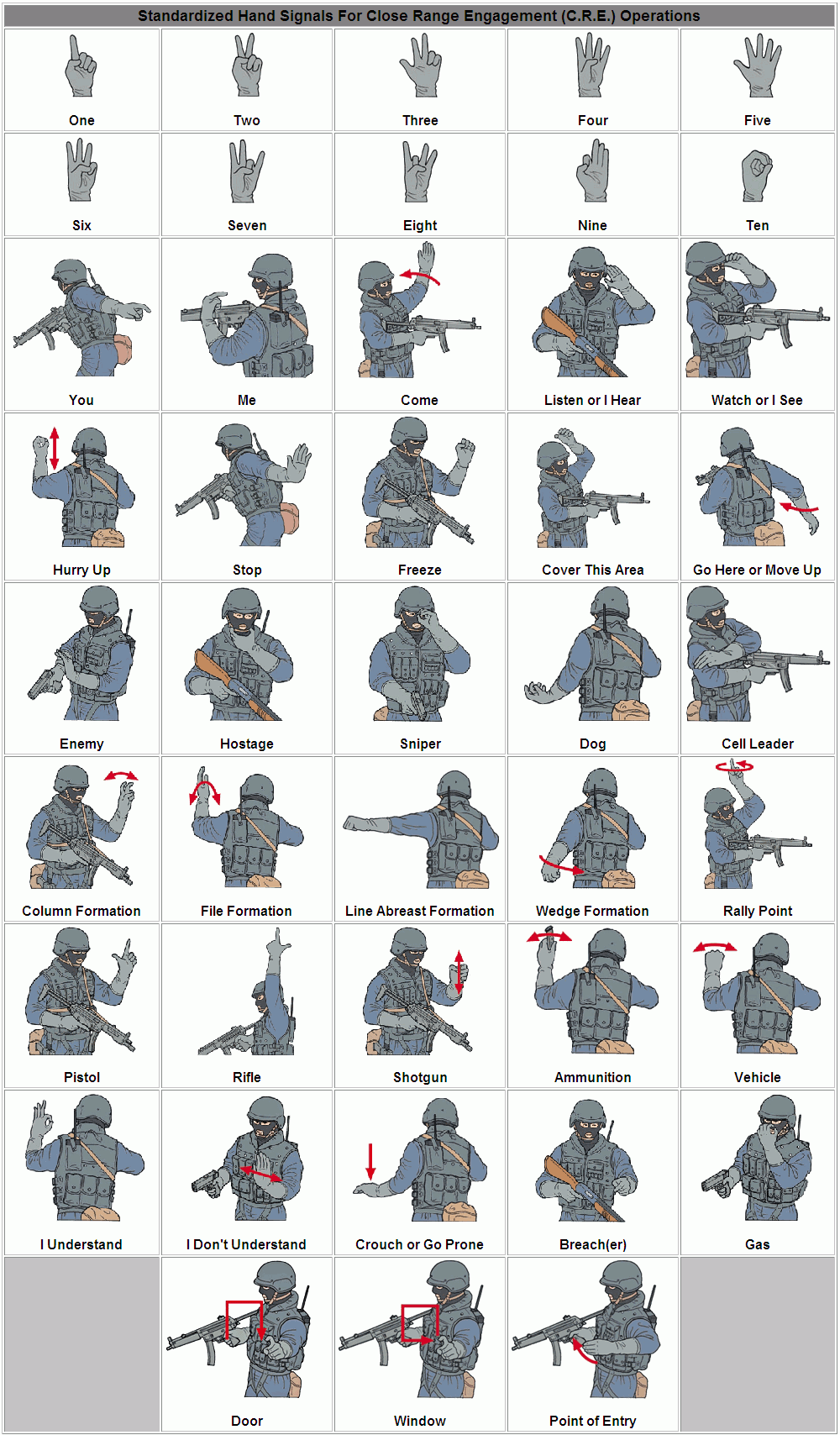 Standardized Hand Signals For Close Range Engagement (C.R.E.) Operations

| One | Two | Three | Four | Five |
|---|---|---|---|---|
| Six | Seven | Eight | Nine | Ten |
| You | Me | Come | Listen or I Hear | Watch or I See |
| Hurry Up | Stop | Freeze | Cover This Area | Go Here or Move Up |
| Enemy | Hostage | Sniper | Dog | Cell Leader |
| Column Formation | File Formation | Line Abreast Formation | Wedge Formation | Rally Point |
| Pistol | Rifle | Shotgun | Ammunition | Vehicle |
| I Understand | I Don't Understand | Crouch or Go Prone | Breach(er) | Gas |
| | Door | Window | Point of Entry | |